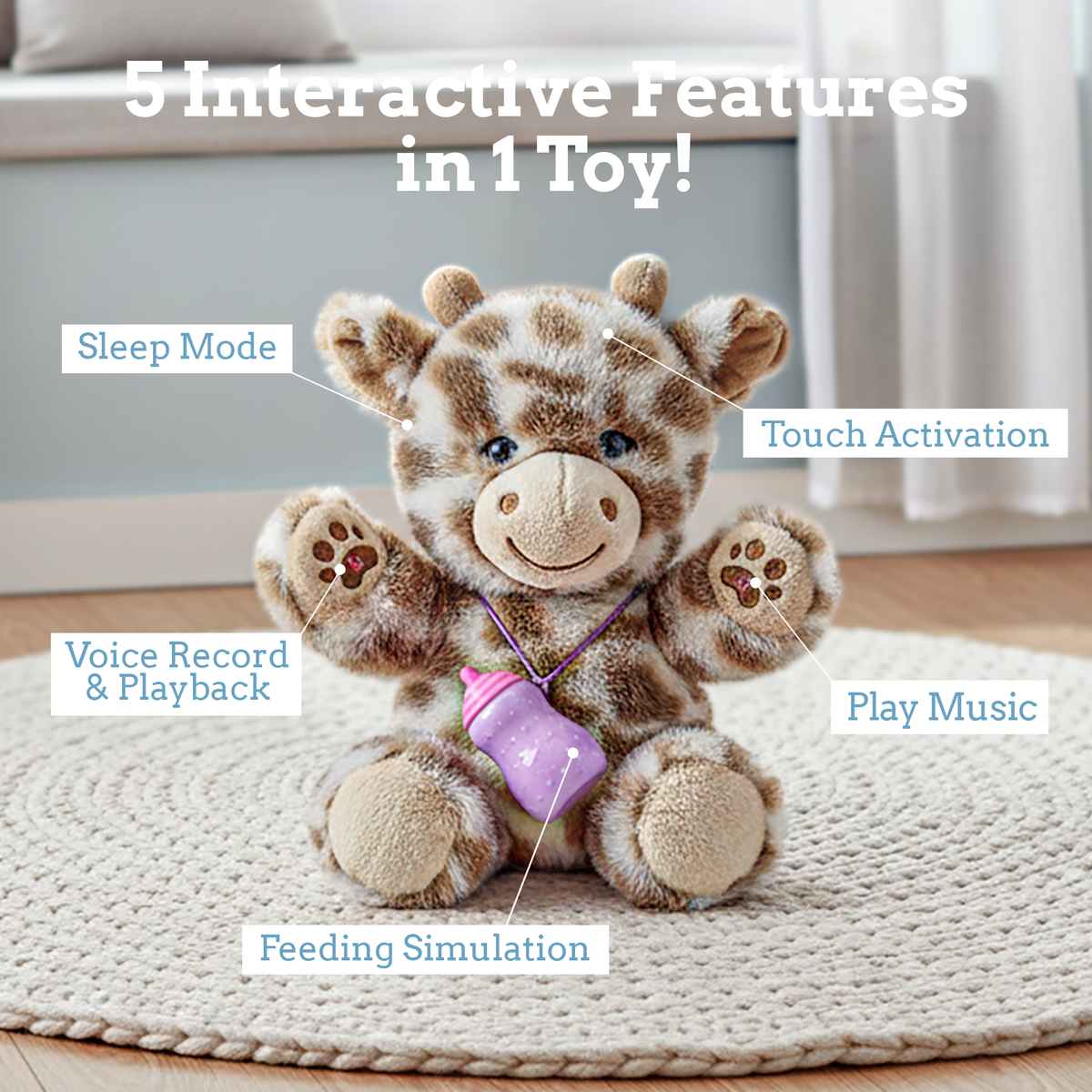 5 Interactive Features in 1 Toy!

Sleep Mode

Touch Activation

Voice Record & Playback

Play Music

Feeding Simulation